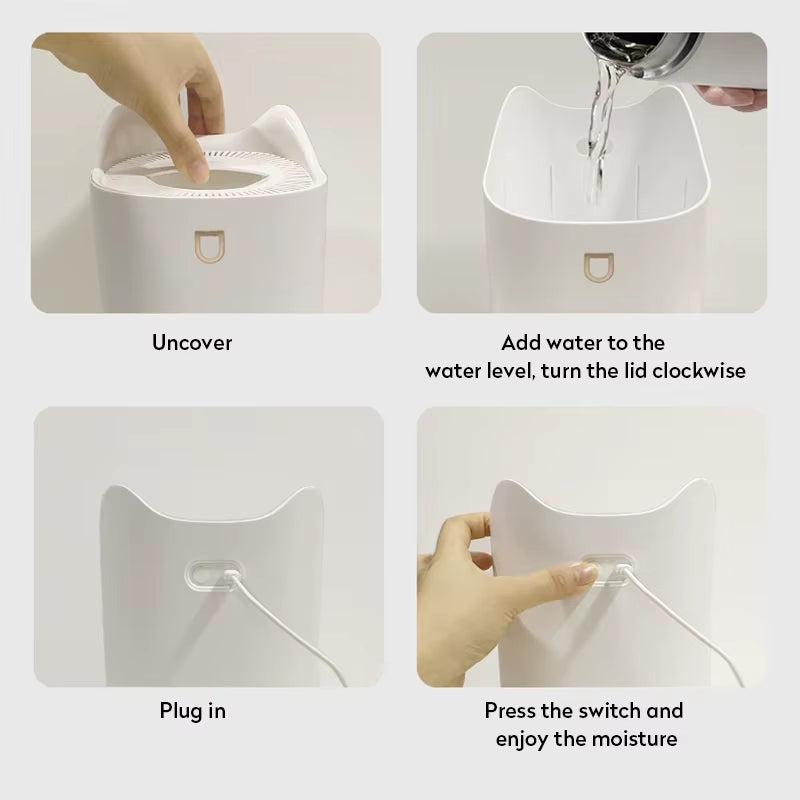 Uncover

Add water to the water level, turn the lid clockwise

Plug in

Press the switch and enjoy the moisture